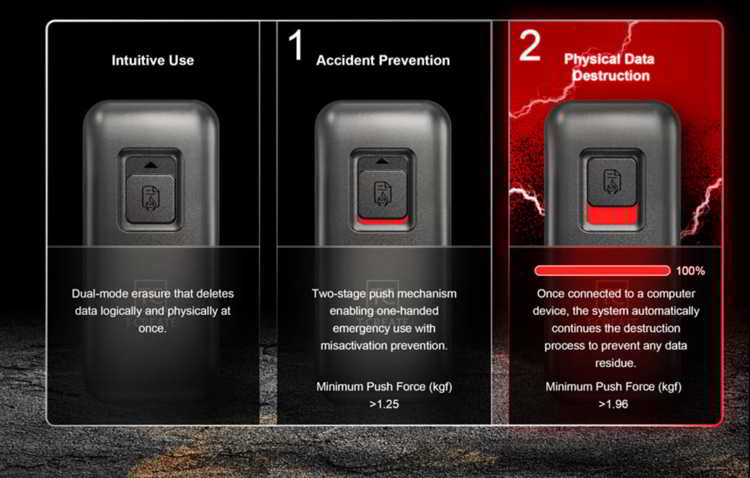 Intuitive Use

Dual-mode erasure that deletes data logically and physically at once.

1

Accident Prevention

Two-stage push mechanism enabling one-handed emergency use with misactivation prevention.

Minimum Push Force (kgf)
>1.25

2

Physical Data Destruction

100%

Once connected to a computer device, the system automatically continues the destruction process to prevent any data residue.

Minimum Push Force (kgf)
>1.96