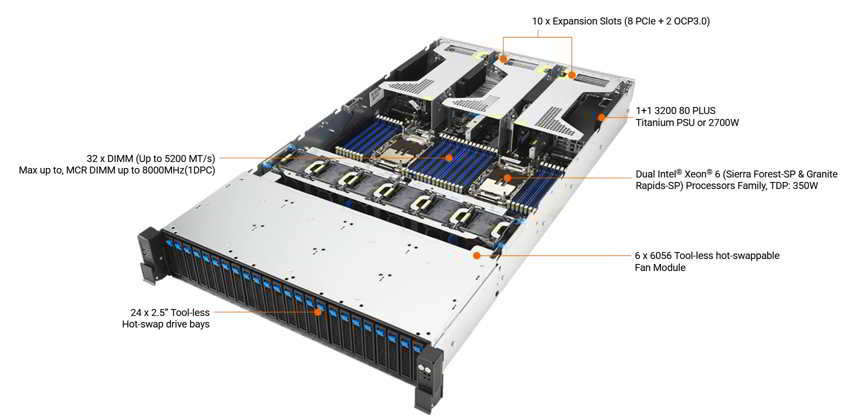 10 x Expansion Slots (8 PCIe + 2 OCP3.0)

1+1 3200 80 PLUS
Titanium PSU or 2700W

32 x DIMM (Up to 5200 MT/s)
Max up to, MCR DIMM up to 8000MHz(1DPC)

Dual Intel® Xeon® 6 (Sierra Forest-SP & Granite Rapids-SP) Processors Family, TDP: 350W

6 x 6056 Tool-less hot-swappable Fan Module

24 x 2.5" Tool-less
Hot-swap drive bays