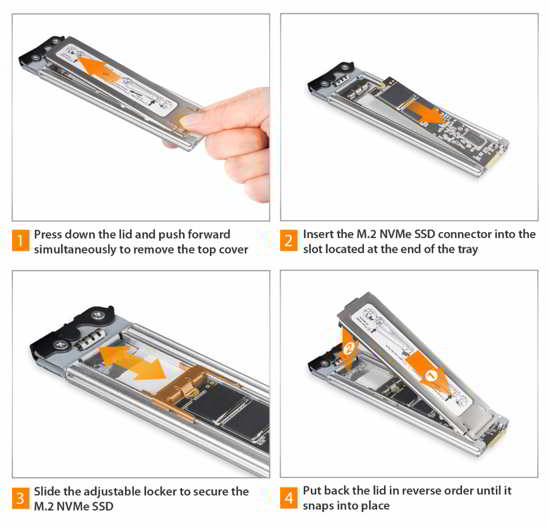 1 Press down the lid and push forward simultaneously to remove the top cover

2 Insert the M.2 NVMe SSD connector into the slot located at the end of the tray

3 Slide the adjustable locker to secure the M.2 NVMe SSD

2

1

4 Put back the lid in reverse order until it snaps into place