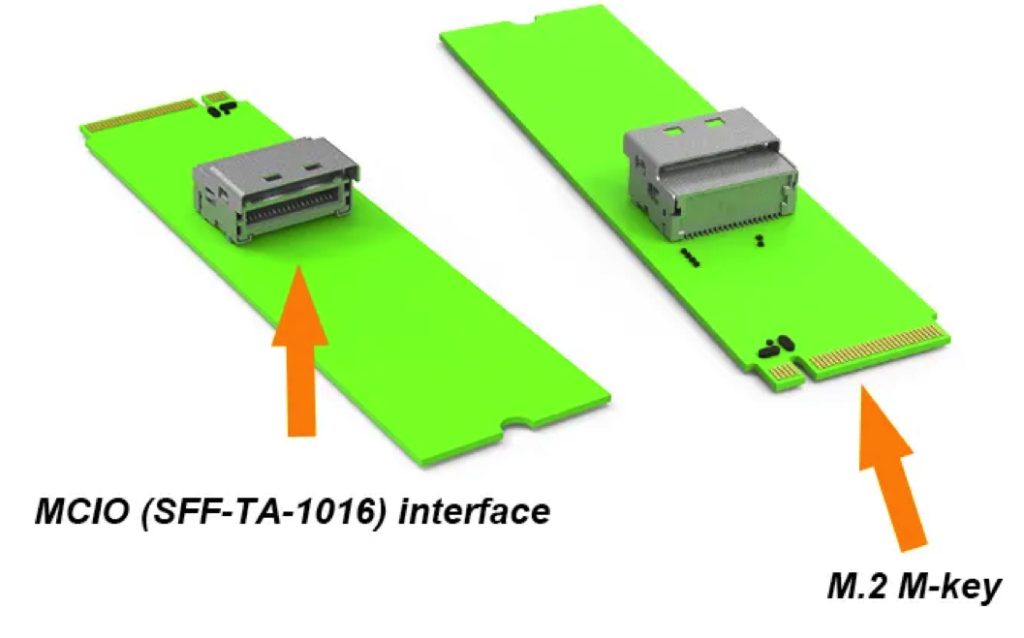 MCIO (SFF-TA-1016) interface

M.2 M-key