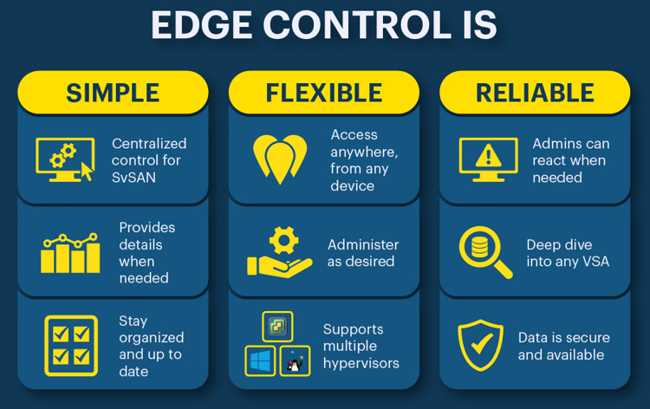 EDGE CONTROL IS

SIMPLE

Centralized control for SvSAN

Provides details when needed

Stay organized and up to date

FLEXIBLE

Access anywhere, from any device

Administer as desired

Supports multiple hypervisors

RELIABLE

Admins can react when needed

Deep dive into any VSA

Data is secure and available