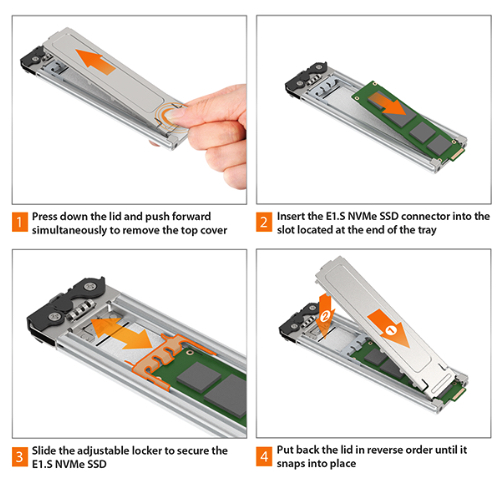 1 Press down the lid and push forward simultaneously to remove the top cover

2 Insert the E1.S NVMe SSD connector into the slot located at the end of the tray

3 Slide the adjustable locker to secure the E1.S NVMe SSD

2

1

4 Put back the lid in reverse order until it snaps into place