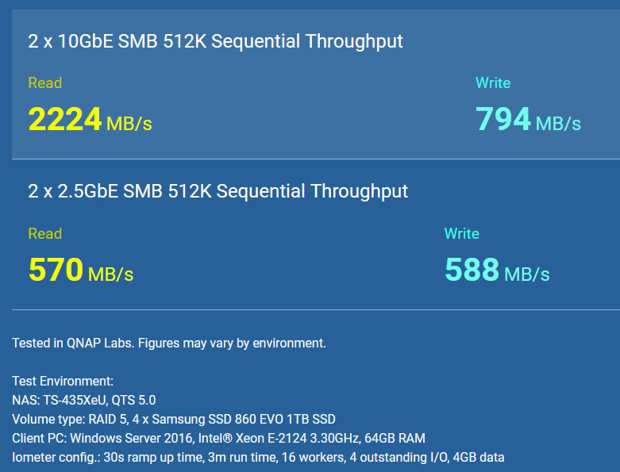 2 x 10GbE SMB 512K Sequential Throughput

Read
2224 MB/s

Write
794 MB/s

2 x 2.5GbE SMB 512K Sequential Throughput

Read
570 MB/s

Write
588 MB/s

Tested in QNAP Labs. Figures may vary by environment.

Test Environment:
NAS: TS-435XeU, QTS 5.0
Volume type: RAID 5, 4 x Samsung SSD 860 EVO 1TB SSD
Client PC: Windows Server 2016, Intel® Xeon E-2124 3.30GHz, 64GB RAM
Iometer config.: 30s ramp up time, 3m run time, 16 workers, 4 outstanding I/O, 4GB data