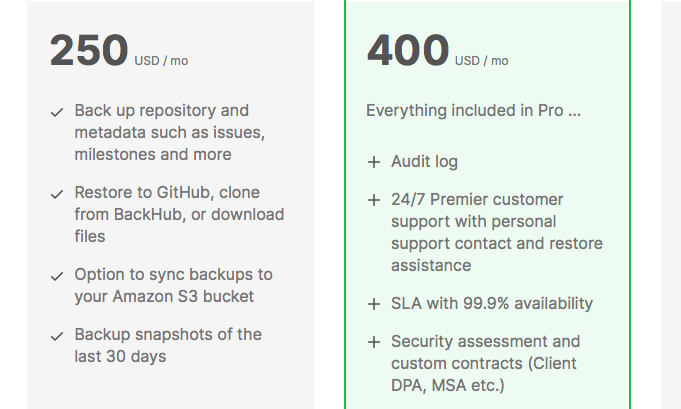 250 USD / mo

✓ Back up repository and metadata such as issues, milestones and more

✓ Restore to GitHub, clone from BackHub, or download files

✓ Option to sync backups to your Amazon S3 bucket

✓ Backup snapshots of the last 30 days

400 USD / mo

Everything included in Pro ...

+ Audit log

+ 24/7 Premier customer support with personal support contact and restore assistance

+ SLA with 99.9% availability

+ Security assessment and custom contracts (Client DPA, MSA etc.)