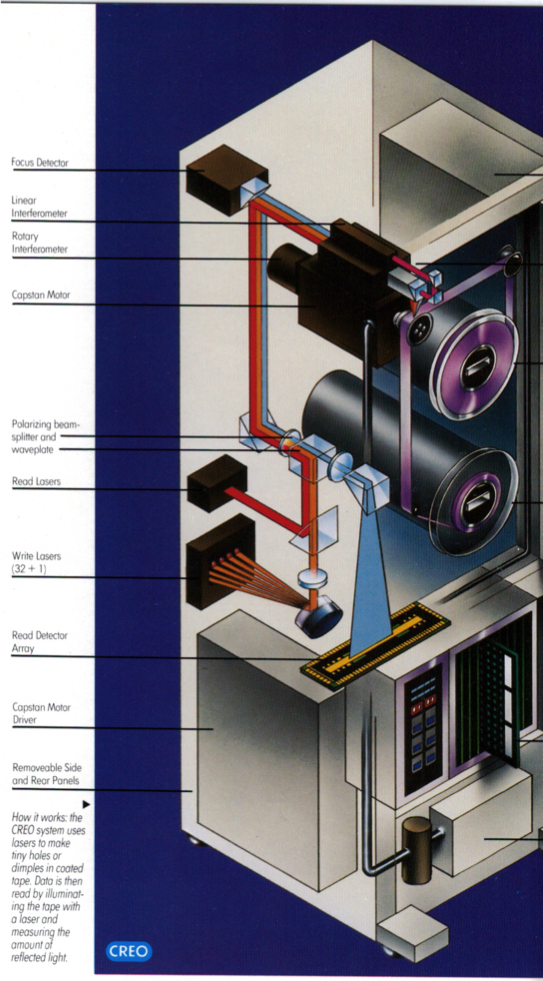 Focus Detector

Linear Interferometer

Rotary Interferometer

Capstan Motor

Polarizing beam-splitter and waveplate

Read Lasers

Write Lasers (32 + 1)

Read Detector Array

Capstan Motor Driver

Removeable Side and Rear Panels

How it works: the CREO system uses lasers to make tiny holes or dimples in coated tape. Data is then read by illuminating the tape with a laser and measuring the amount of reflected light.

CREO