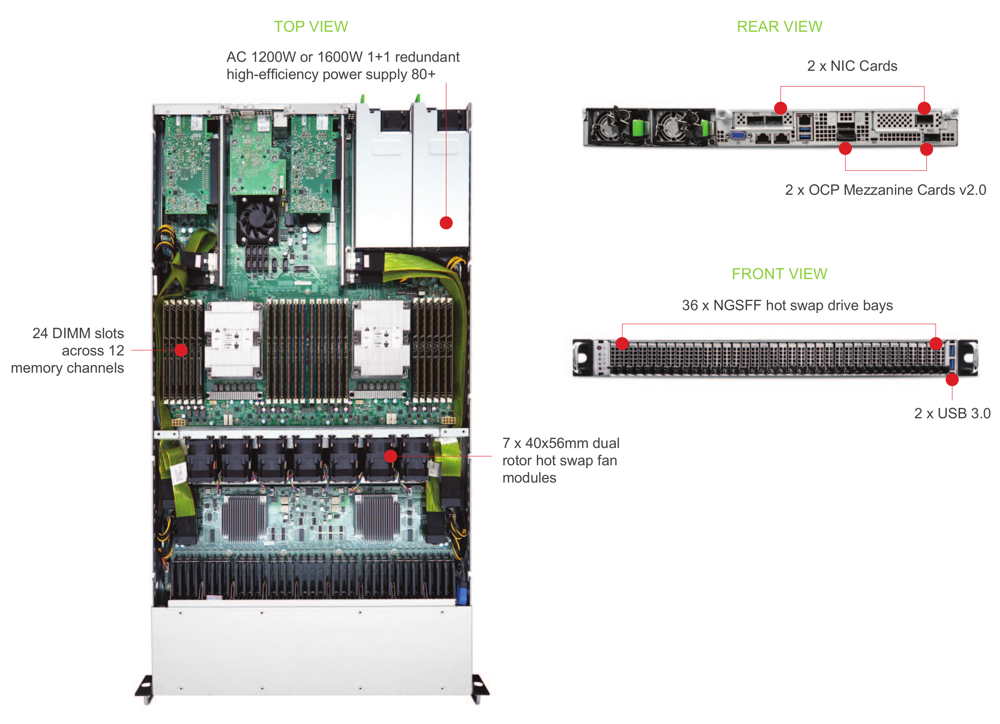 TOP VIEW

AC 1200W or 1600W 1+1 redundant high-efficiency power supply 80+

24 DIMM slots across 12 memory channels

7 x 40x56mm dual rotor hot swap fan modules

REAR VIEW

2 x NIC Cards

2 x OCP Mezzanine Cards v2.0

FRONT VIEW

36 x NGSFF hot swap drive bays

2 x USB 3.0