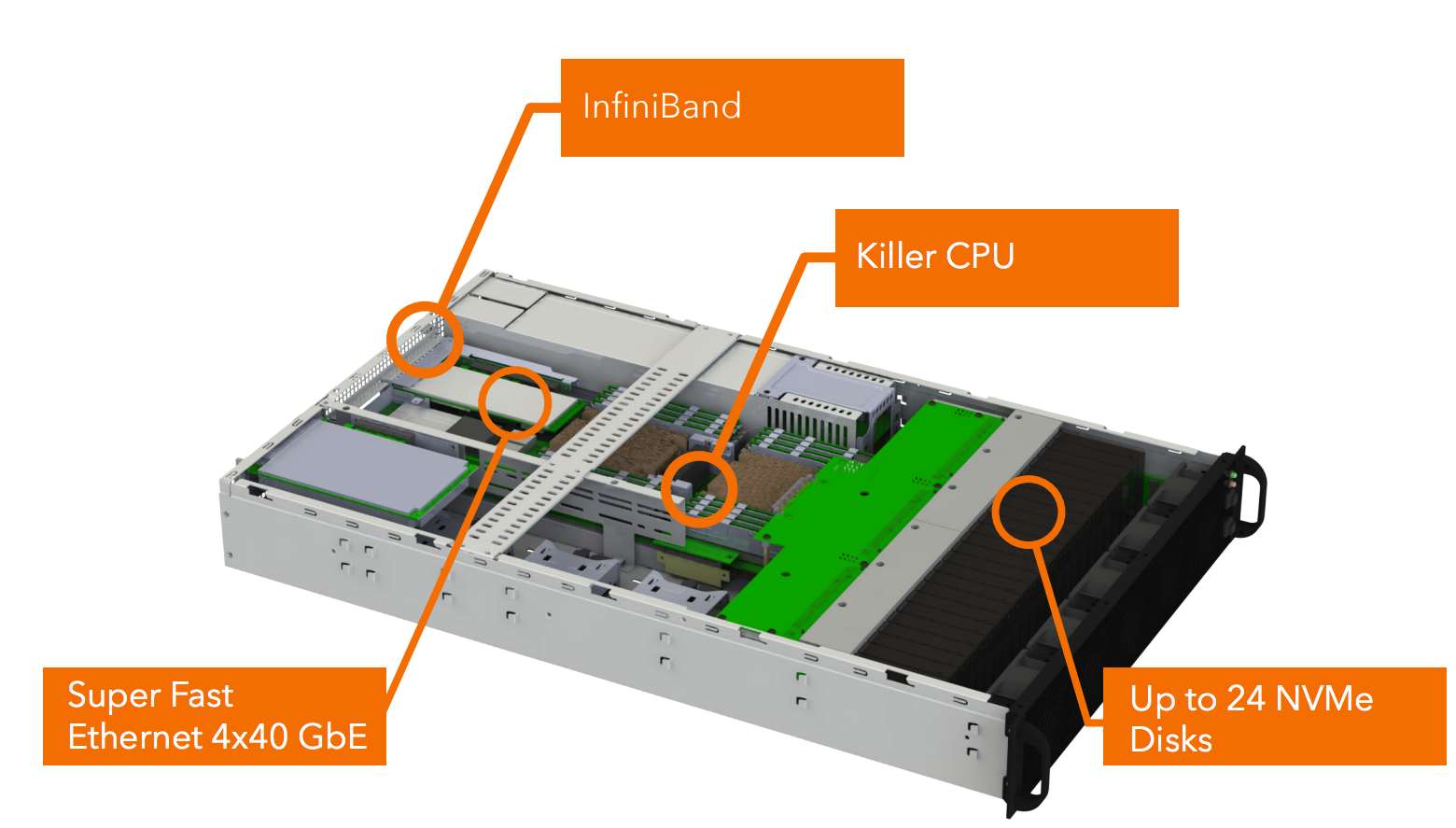 InfiniBand

Killer CPU

Super Fast Ethernet 4x40 GbE

Up to 24 NVMe Disks