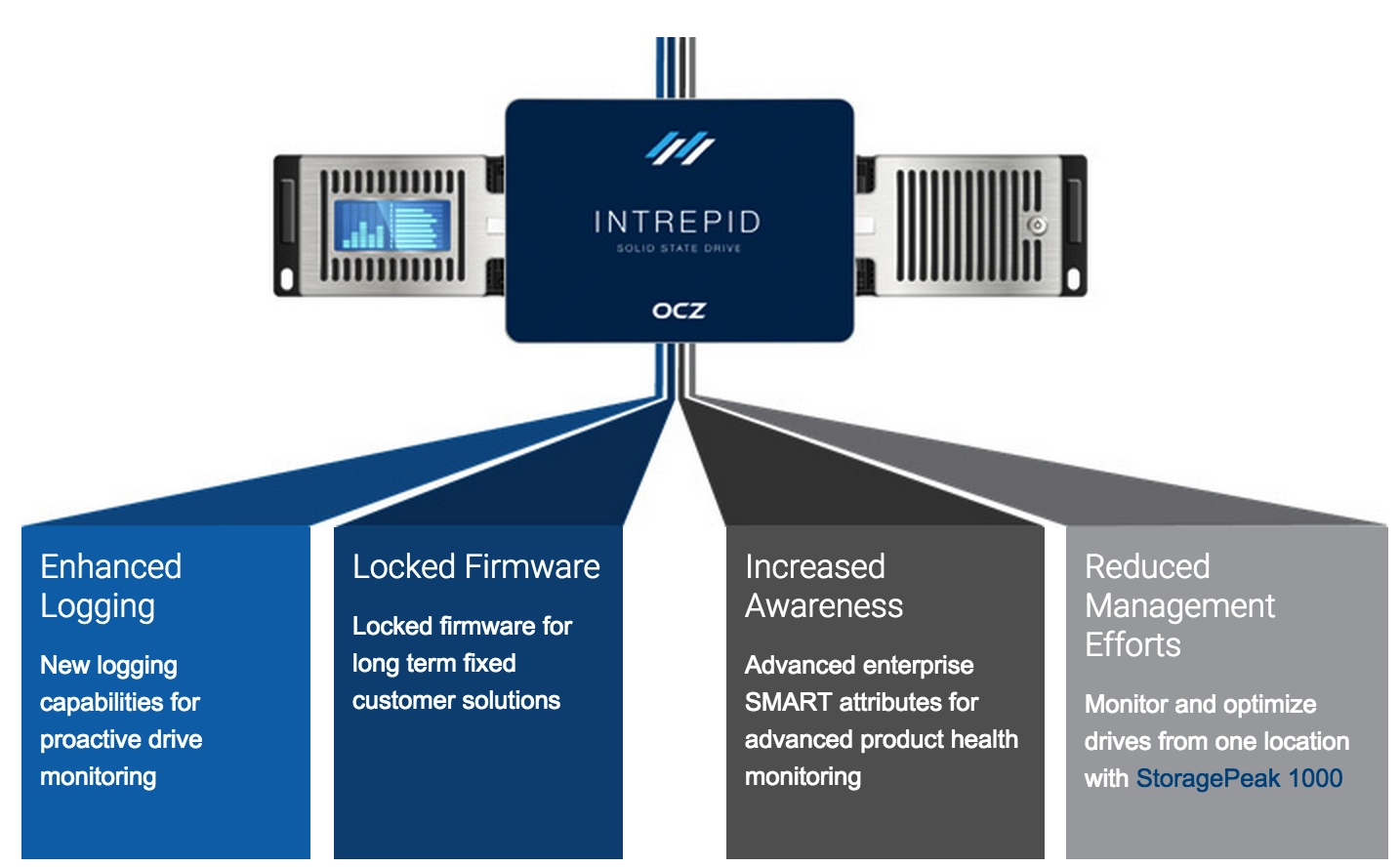 INTREPID
SOLID STATE DRIVE
OCZ

Enhanced Logging

New logging capabilities for proactive drive monitoring

Locked Firmware

Locked firmware for long term fixed customer solutions

Increased Awareness

Advanced enterprise SMART attributes for advanced product health monitoring

Reduced Management Efforts

Monitor and optimize drives from one location with StoragePeak 1000